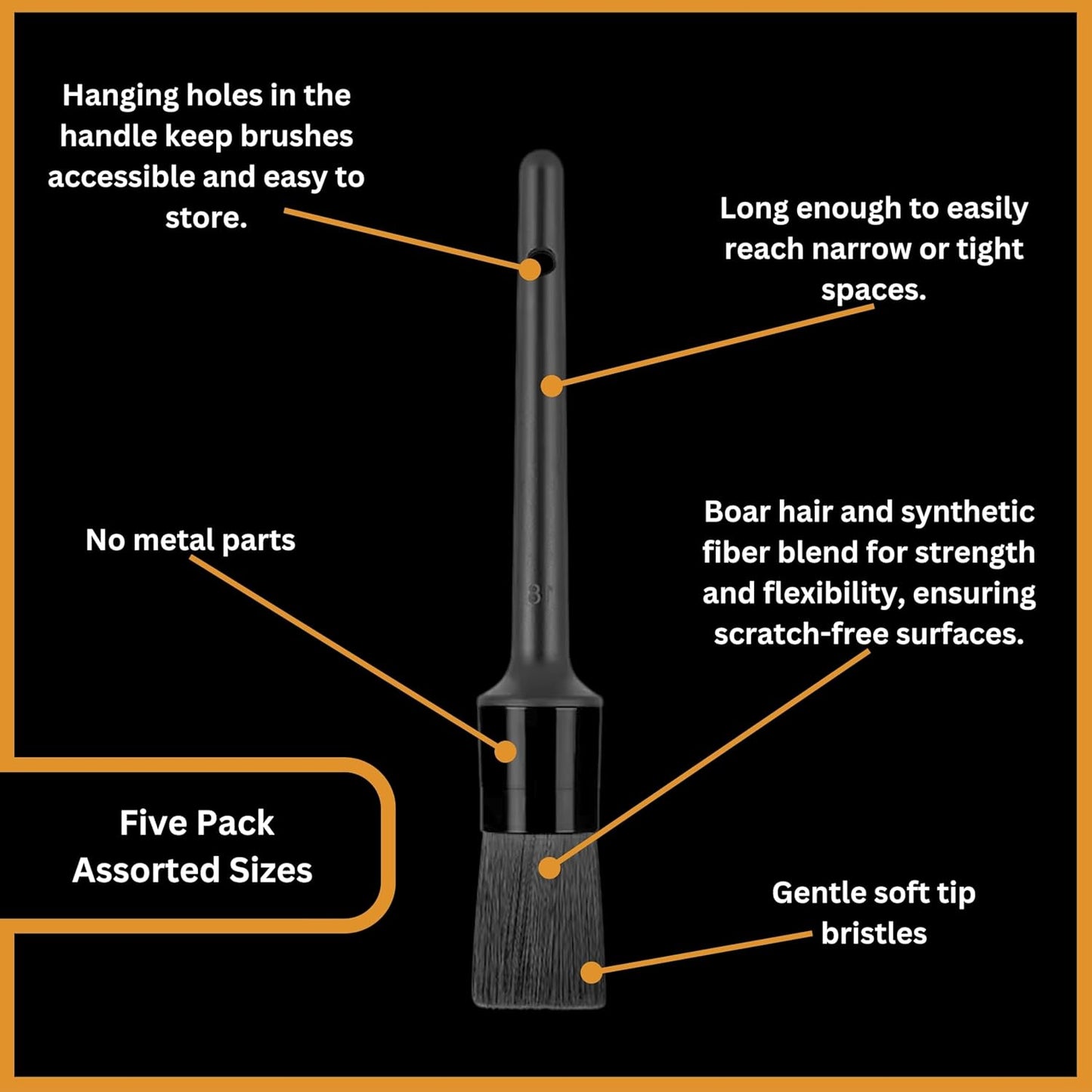 Hanging holes in the handle keep brushes accessible and easy to store.

Long enough to easily reach narrow or tight spaces.

No metal parts

Boar hair and synthetic fiber blend for strength and flexibility, ensuring scratch-free surfaces.

Five Pack
Assorted Sizes

Gentle soft tip bristles